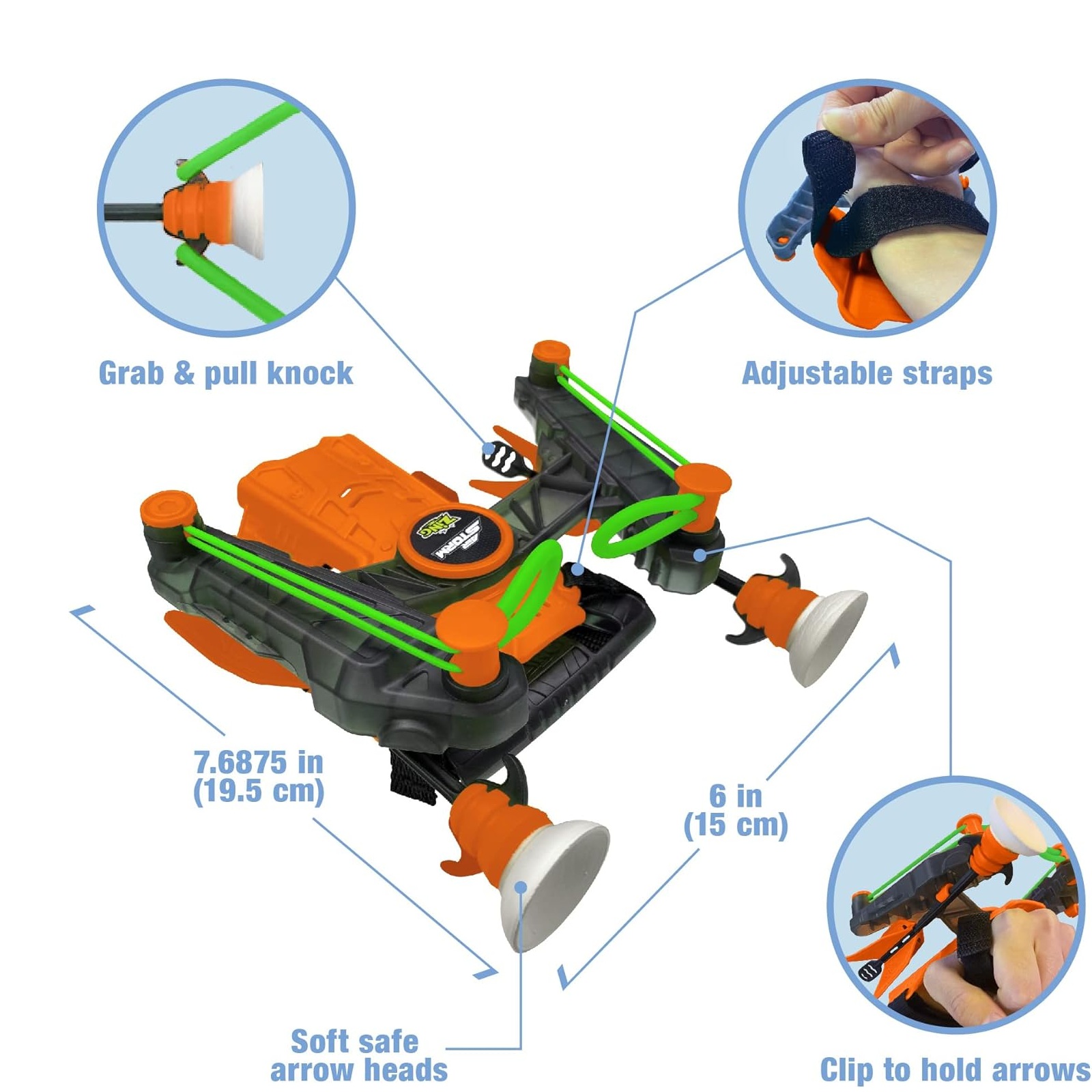 Grab & pull knock

Adjustable straps

ZING

AIR STORM

7.6875 in
(19.5 cm)

6 in
(15 cm)

Soft safe
arrow heads

Clip to hold arrows